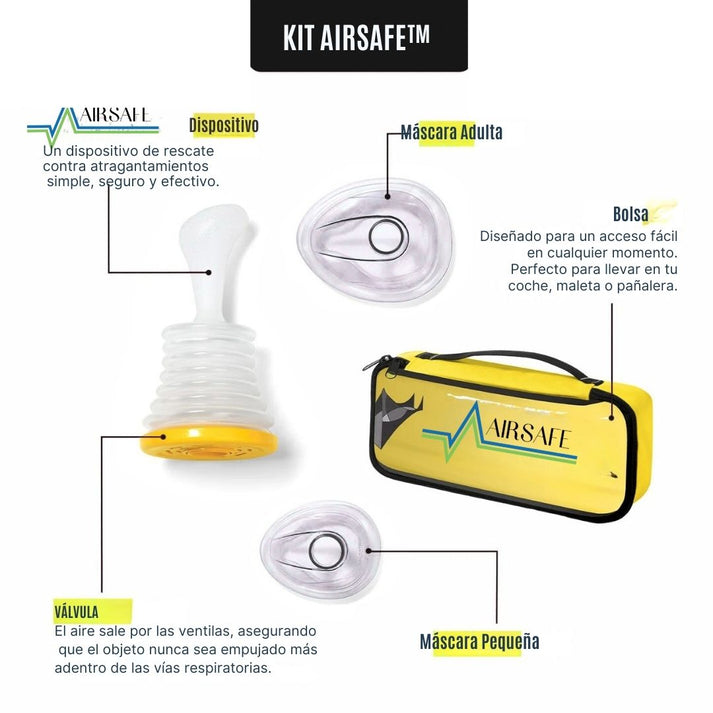 KIT AIRSAFE™

AIRSAFE

Dispositivo

Un dispositivo de rescate contra atragantamientos simple, seguro y efectivo.

Máscara Adulta

Bolsa

Diseñado para un acceso fácil en cualquier momento. Perfecto para llevar en tu coche, maleta o pañalera.

AIRSAFE

VÁLVULA

El aire sale por las ventilas, asegurando que el objeto nunca sea empujado más adentro de las vías respiratorias.

Máscara Pequeña